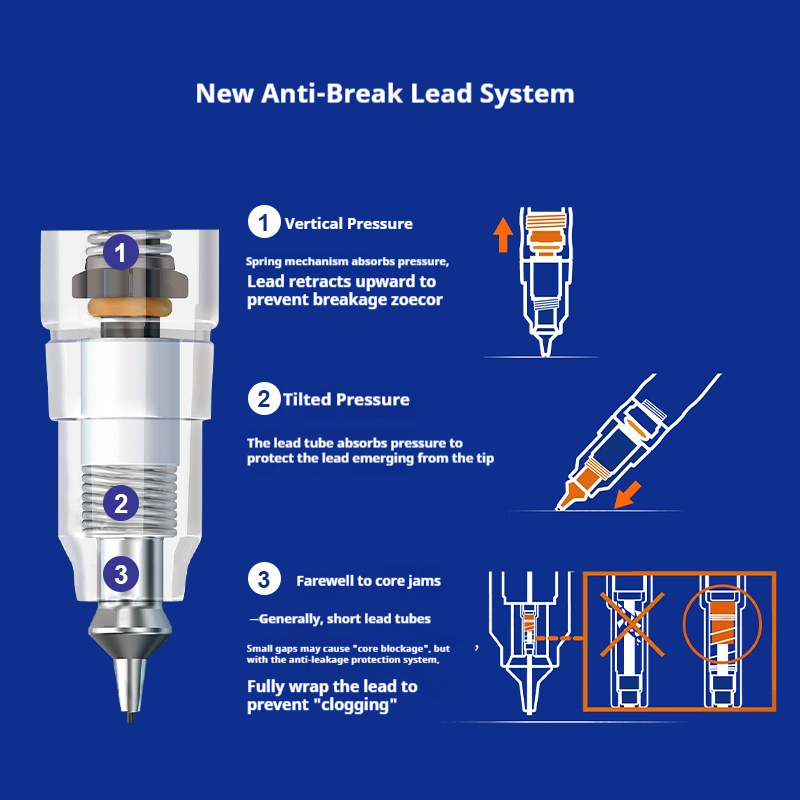 New Anti-Break Lead System

1

2

3

1 Vertical Pressure

Spring mechanism absorbs pressure,

Lead retracts upward to prevent breakage zoecor

2 Tilted Pressure

The lead tube absorbs pressure to protect the lead emerging from the tip

3 Farewell to core jams

—Generally, short lead tubes

Small gaps may cause "core blockage", but with the anti-leakage protection system,

Fully wrap the lead to prevent "clogging"